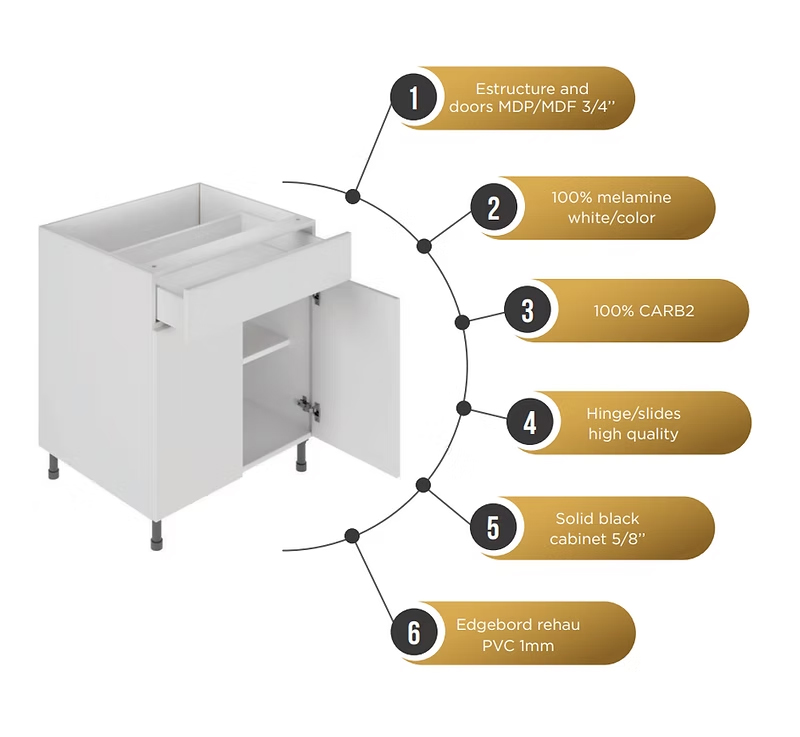 1
Estructure and doors MDP/MDF 3/4''

2
100% melamine white/color

3
100% CARB2

4
Hinge/slides high quality

5
Solid black cabinet 5/8''

6
Edgebord rehau PVC 1mm