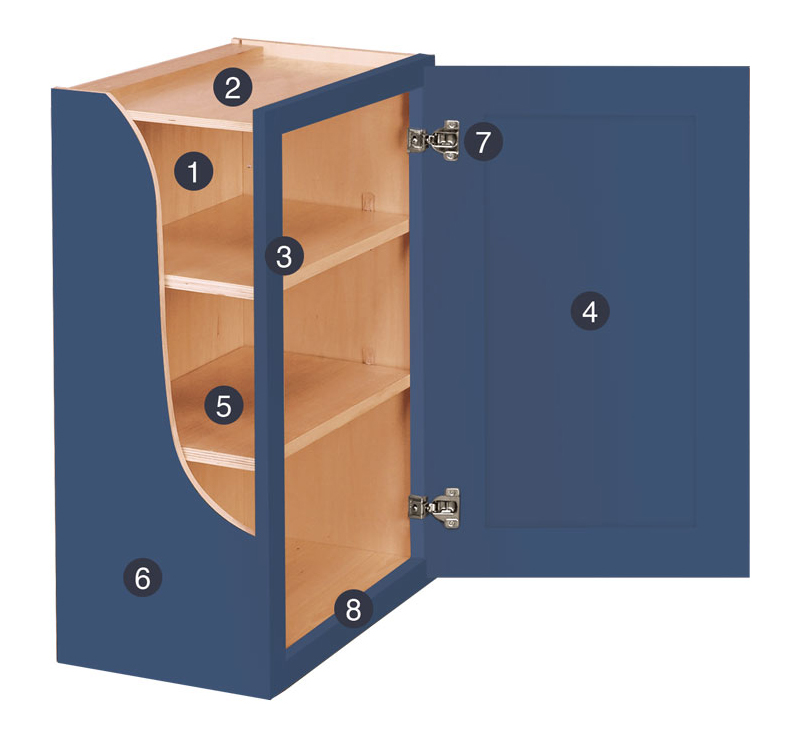 2
1
7
3
4
5
6
8